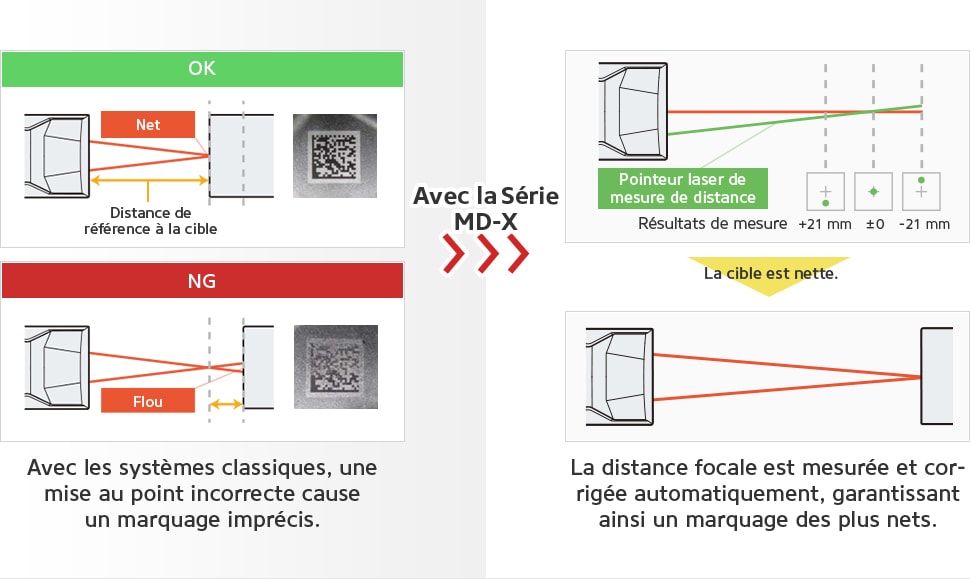 OK

Net

Distance de référence à la cible

NG

Flou

Avec les systèmes classiques, une mise au point incorrecte cause un marquage imprécis.

Avec la Série MD-X

Pointeur laser de mesure de distance

Résultats de mesure +21 mm ±0 -21 mm

La cible est nette.

La distance focale est mesurée et corrigée automatiquement, garantissant ainsi un marquage des plus nets.