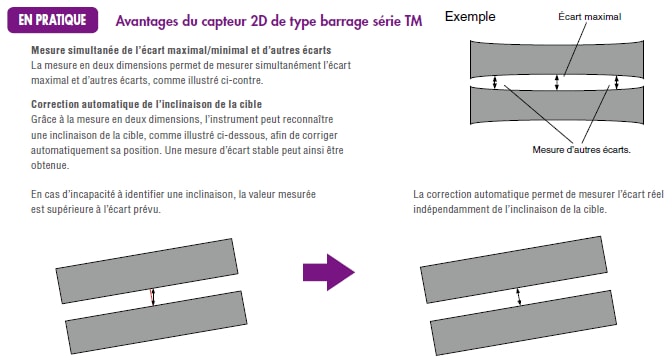 EN PRATIQUE

Avantages du capteur 2D de type barrage série TM

Mesure simultanée de l'écart maximal/minimal et d'autres écarts
La mesure en deux dimensions permet de mesurer simultanément l'écart maximal et d'autres écarts, comme illustré ci-contre.

Correction automatique de l'inclinaison de la cible
Grâce à la mesure en deux dimensions, l'instrument peut reconnaître une inclinaison de la cible, comme illustré ci-dessous, afin de corriger automatiquement sa position. Une mesure d'écart stable peut ainsi être obtenue.

Exemple

Écart maximal

Mesure d'autres écarts.

En cas d'incapacité à identifier une inclinaison, la valeur mesurée est supérieure à l'écart prévu.

La correction automatique permet de mesurer l'écart réel indépendamment de l'inclinaison de la cible.