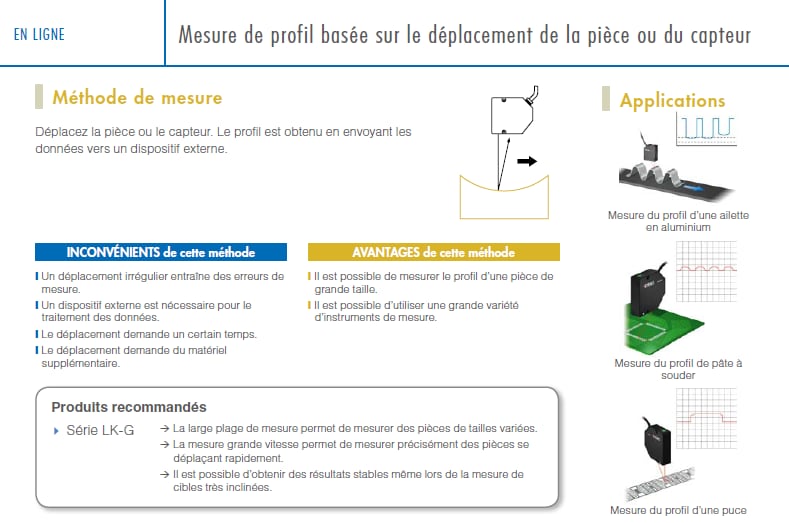 EN LIGNE

Mesure de profil basée sur le déplacement de la pièce ou du capteur

Méthode de mesure

Déplacez la pièce ou le capteur. Le profil est obtenu en envoyant les données vers un dispositif externe.

INCONVÉNIENTS de cette méthode

Un déplacement irrégulier entraîne des erreurs de mesure.

Un dispositif externe est nécessaire pour le traitement des données.

Le déplacement demande un certain temps.

Le déplacement demande du matériel supplémentaire.

AVANTAGES de cette méthode

Il est possible de mesurer le profil d'une pièce de grande taille.

Il est possible d'utiliser une grande variété d'instruments de mesure.

Produits recommandés

Série LK-G

→ La large plage de mesure permet de mesurer des pièces de tailles variées.

→ La mesure grande vitesse permet de mesurer précisément des pièces se déplaçant rapidement.

→ Il est possible d'obtenir des résultats stables même lors de la mesure de cibles très inclinées.

Applications

Mesure du profil d'une ailette en aluminium

Mesure du profil de pâte à souder

Mesure du profil d'une puce