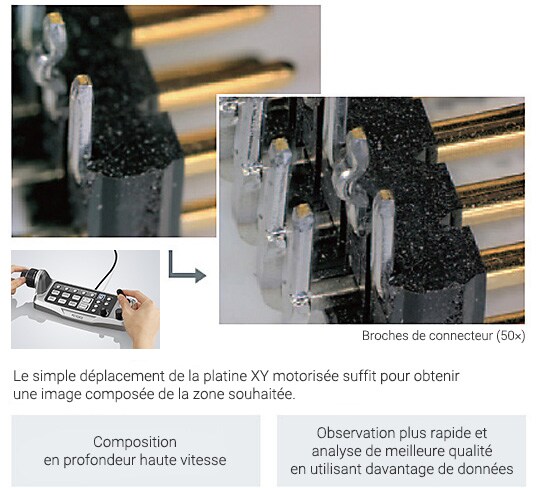 Broches de connecteur (50×)

Le simple déplacement de la platine XY motorisée suffit pour obtenir une image composée de la zone souhaitée.

Composition en profondeur haute vitesse

Observation plus rapide et analyse de meilleure qualité en utilisant davantage de données