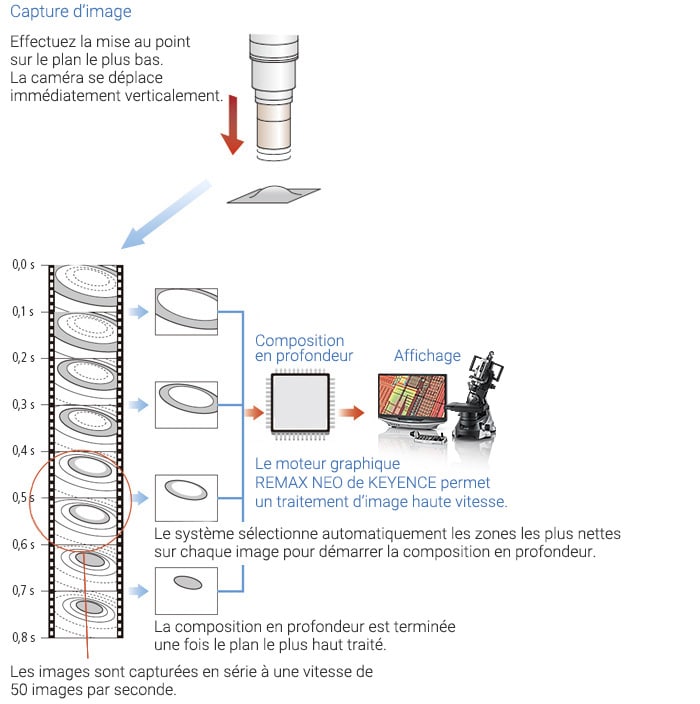 Capture d'image

Effectuez la mise au point sur le plan le plus bas. La caméra se déplace immédiatement verticalement.

0,0 s
0,1 s
0,2 s
0,3 s
0,4 s
0,5 s
0,6 s
0,7 s
0,8 s

Composition en profondeur

Affichage

Le moteur graphique REMAX NEO de KEYENCE permet un traitement d'image haute vitesse.

Le système sélectionne automatiquement les zones les plus nettes sur chaque image pour démarrer la composition en profondeur.

La composition en profondeur est terminée une fois le plan le plus haut traité.

Les images sont capturées en série à une vitesse de 50 images par seconde.